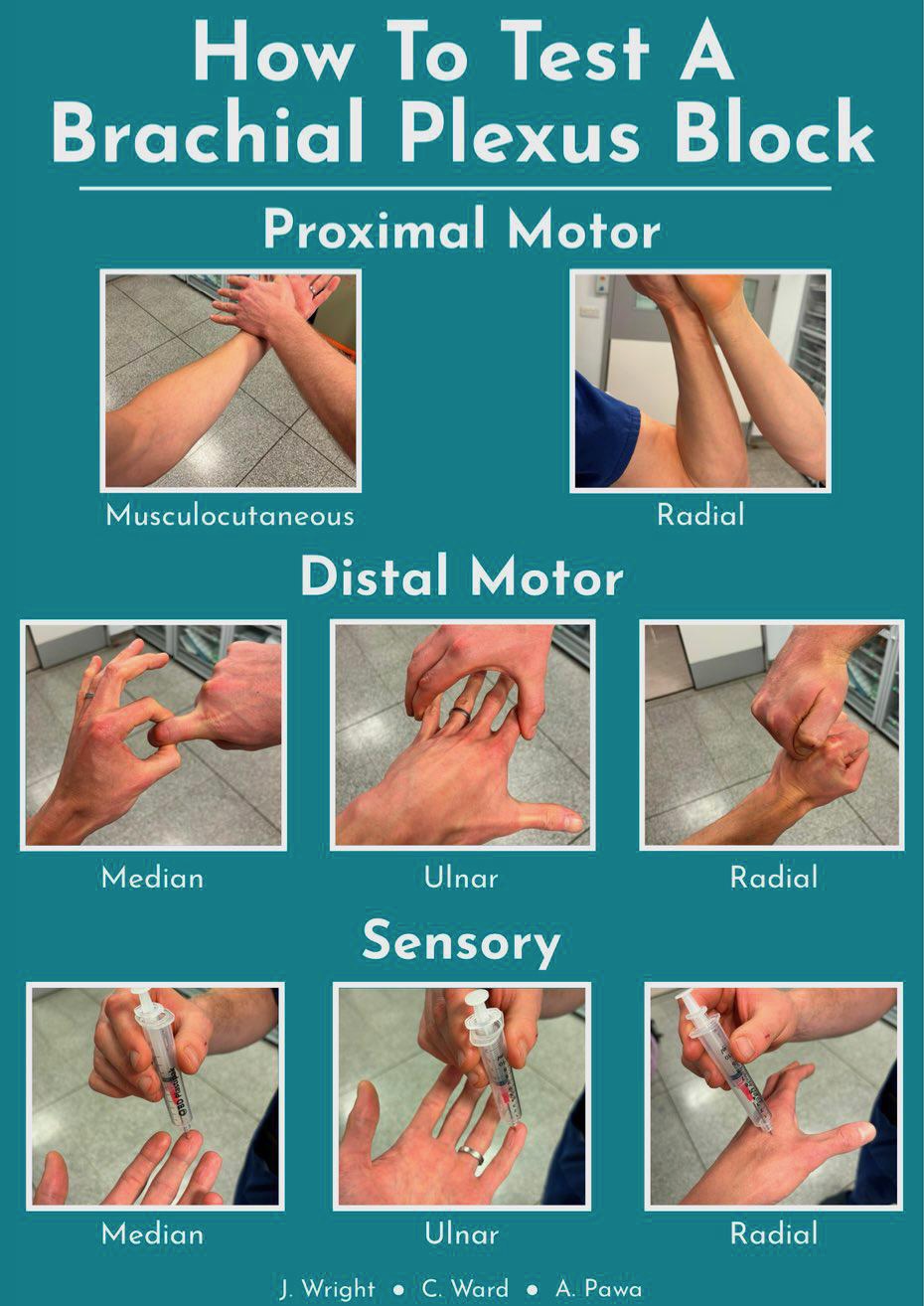 How To Test A Brachial Plexus Block

Proximal Motor

Musculocutaneous

Radial

Distal Motor

Median

Ulnar

Radial

Sensory

Median

Ulnar

Radial

J. Wright • C. Ward • A. Pawa